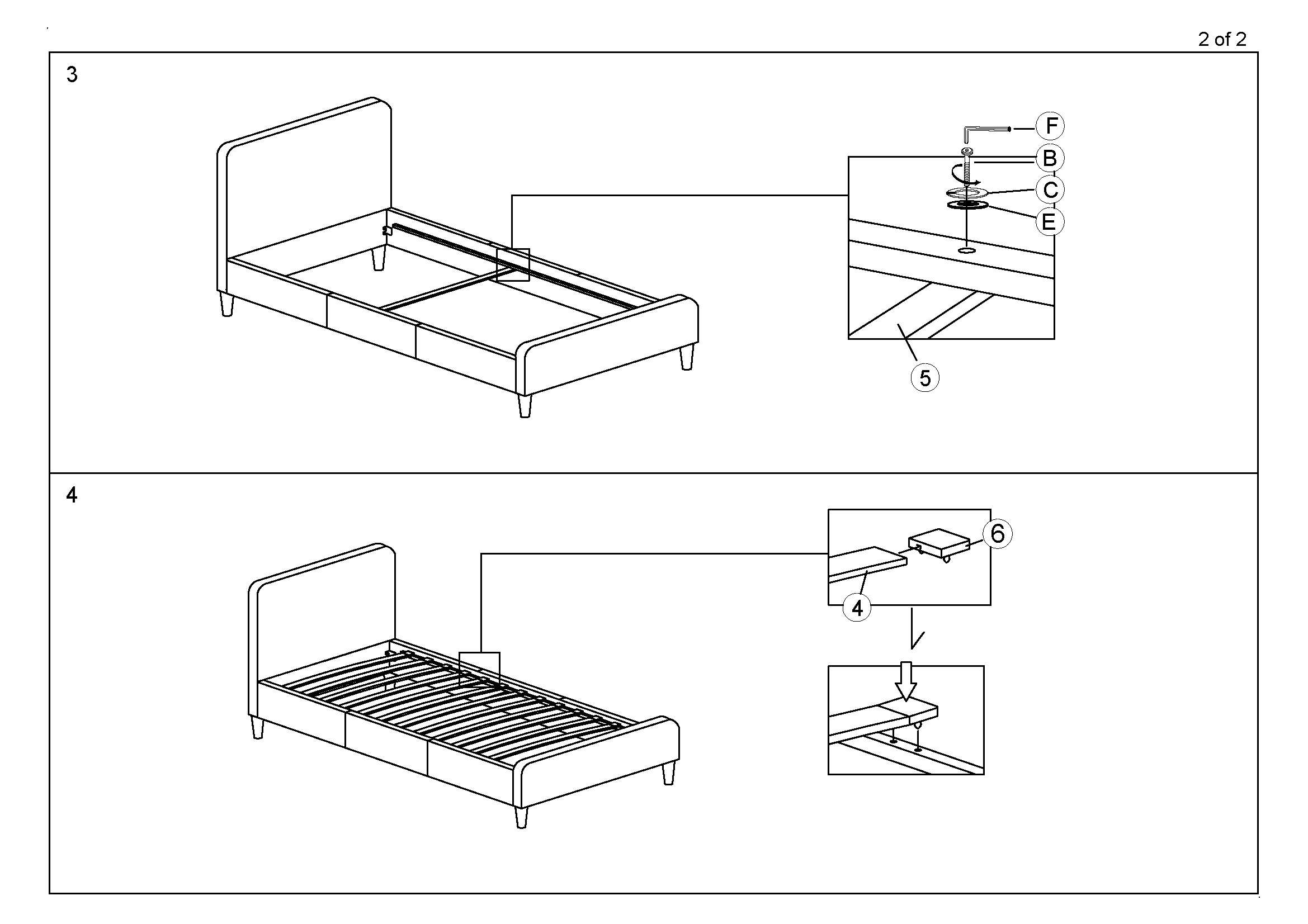 2 of 2

3

F
B
C
E
5

4

6
4